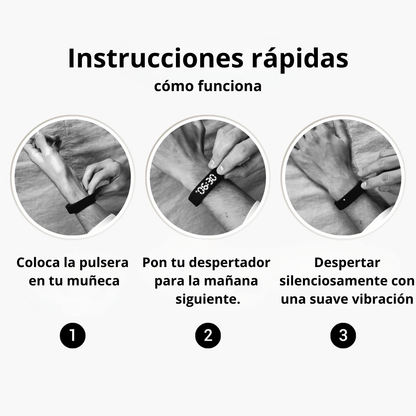 Instrucciones rápidas
cómo funciona

06:30

Coloca la pulsera en tu muñeca

1

Pon tu despertador para la mañana siguiente.

2

Despertar silenciosamente con una suave vibración

3