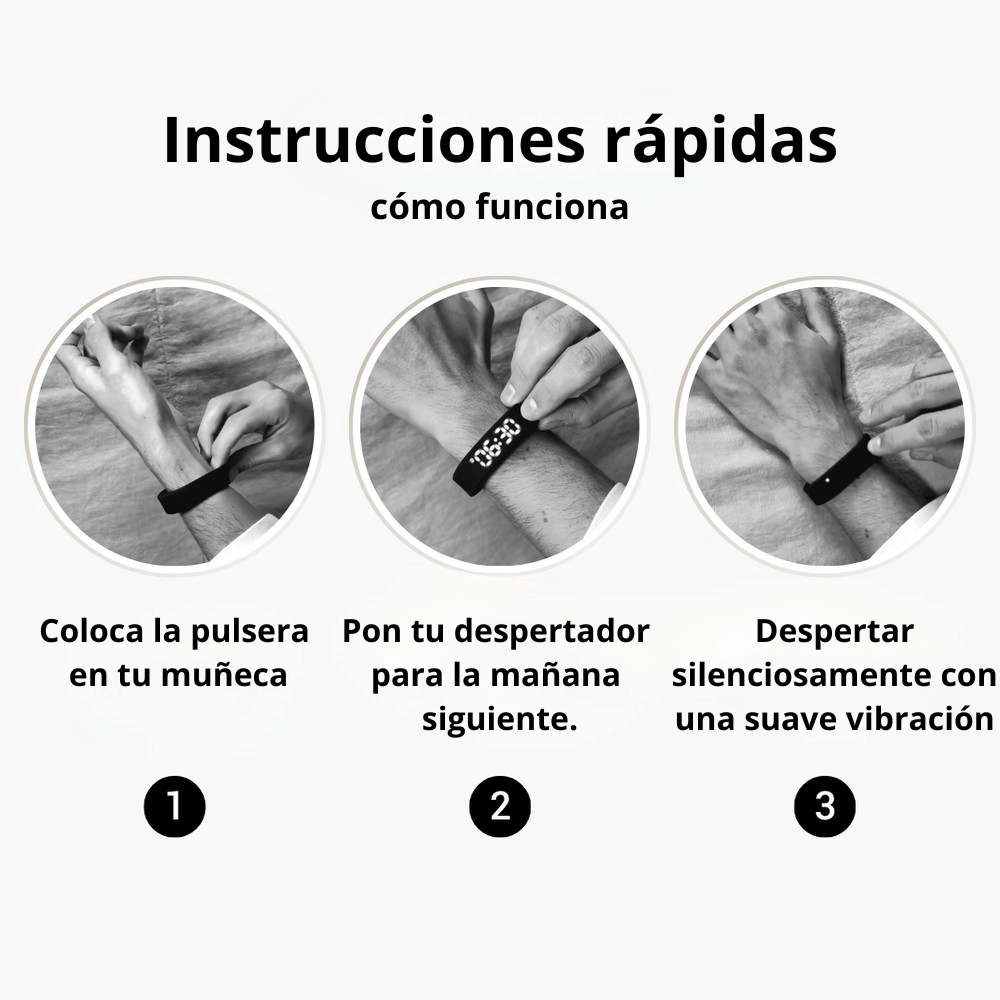 Instrucciones rápidas
cómo funciona

06:30

Coloca la pulsera en tu muñeca

1

Pon tu despertador para la mañana siguiente.

2

Despertar silenciosamente con una suave vibración

3