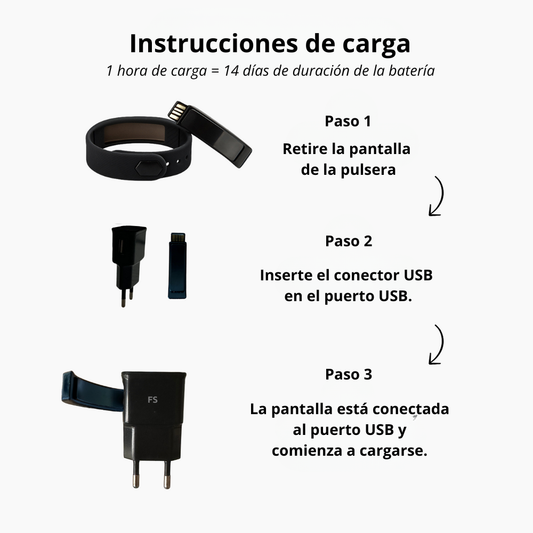 Instrucciones de carga

1 hora de carga = 14 días de duración de la batería

Paso 1

Retire la pantalla de la pulsera

Paso 2

Inserte el conector USB en el puerto USB.

FS

Paso 3

La pantalla está conectada al puerto USB y comienza a cargarse.